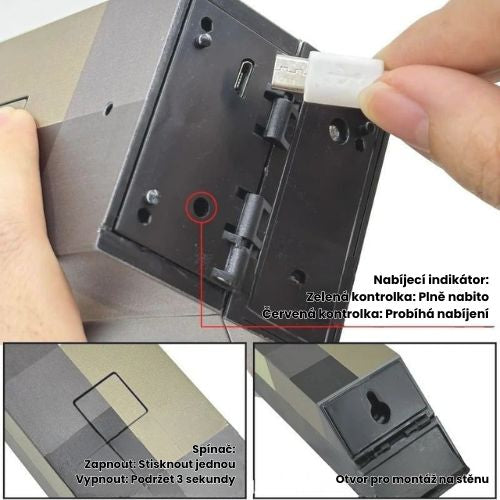 Nabíjecí indikátor:
Zelená kontrolka: Plně nabito
Červená kontrolka: Probíhá nabíjení

Spínač:
Zapnout: Stisknout jednou
Vypnout: Podržet 3 sekundy

Otvor pro montáž na stěnu