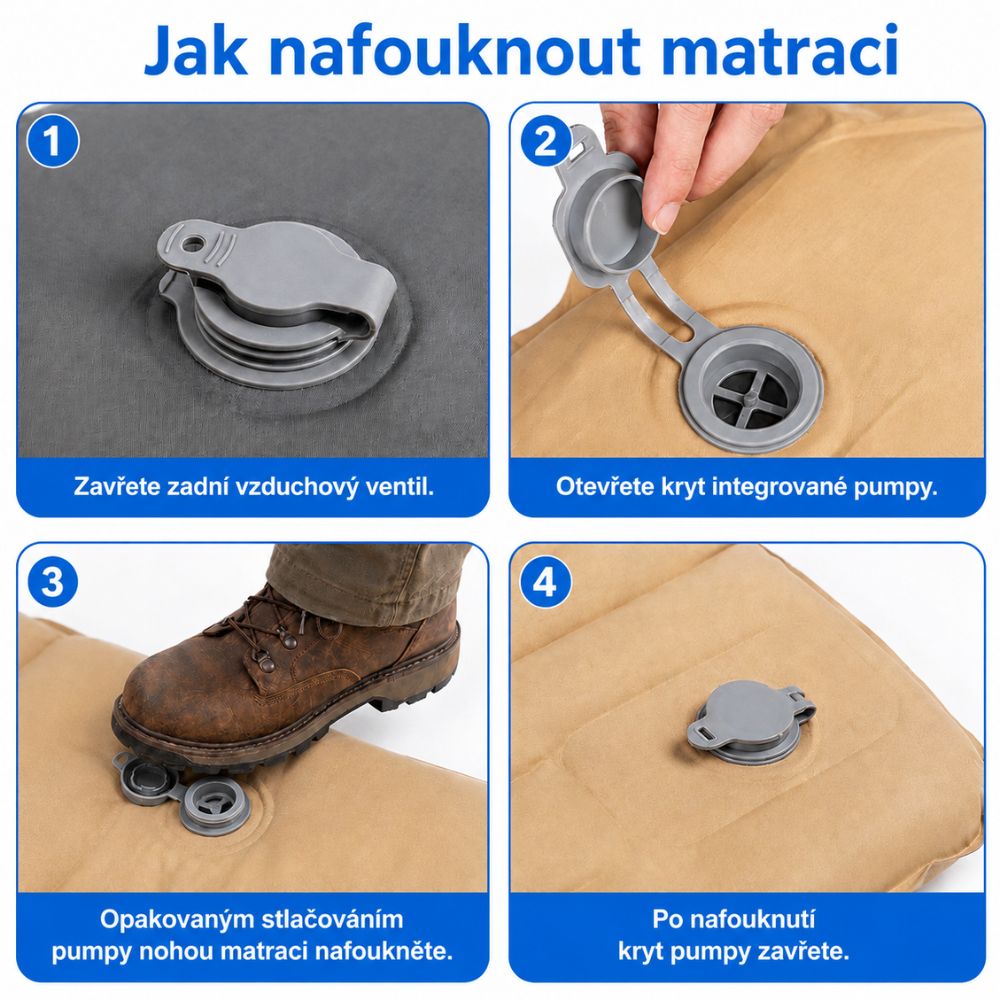 Jak nafouknout matraci

1

Zavřete zadní vzduchový ventil.

2

Otevřete kryt integrované pumpy.

3

Opakovaným stlačováním pumpy nohou matraci nafoukněte.

4

Po nafouknutí kryt pumpy zavřete.