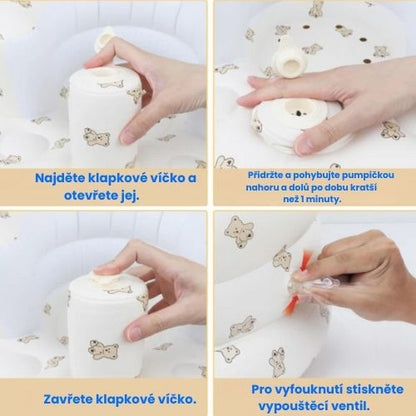 Najděte klapkové víčko a otevřete jej.

Přidržte a pohybujte pumpičkou nahoru a dolů po dobu kratší než 1 minuty.

Zavřete klapkové víčko.

Pro vyfouknutí stiskněte vypouštěcí ventil.