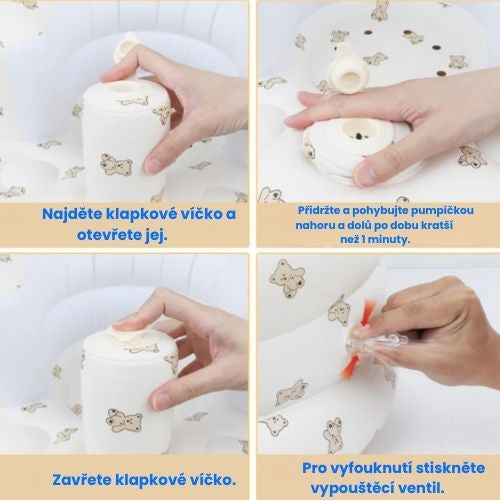 Najděte klapkové víčko a otevřete jej.

Přidržte a pohybujte pumpičkou nahoru a dolů po dobu kratší než 1 minuty.

Zavřete klapkové víčko.

Pro vyfouknutí stiskněte vypouštěcí ventil.