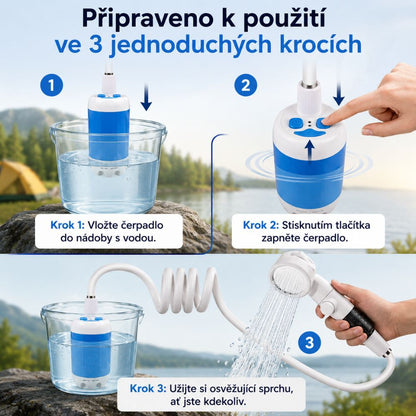 Připraveno k použití
ve 3 jednoduchých krocích

1

2

Krok 1: Vložte čerpadlo do nádoby s vodou.

Krok 2: Stisknutím tlačítka zapněte čerpadlo.

3

Krok 3: Užijte si osvěžující sprchu, ať jste kdekoliv.